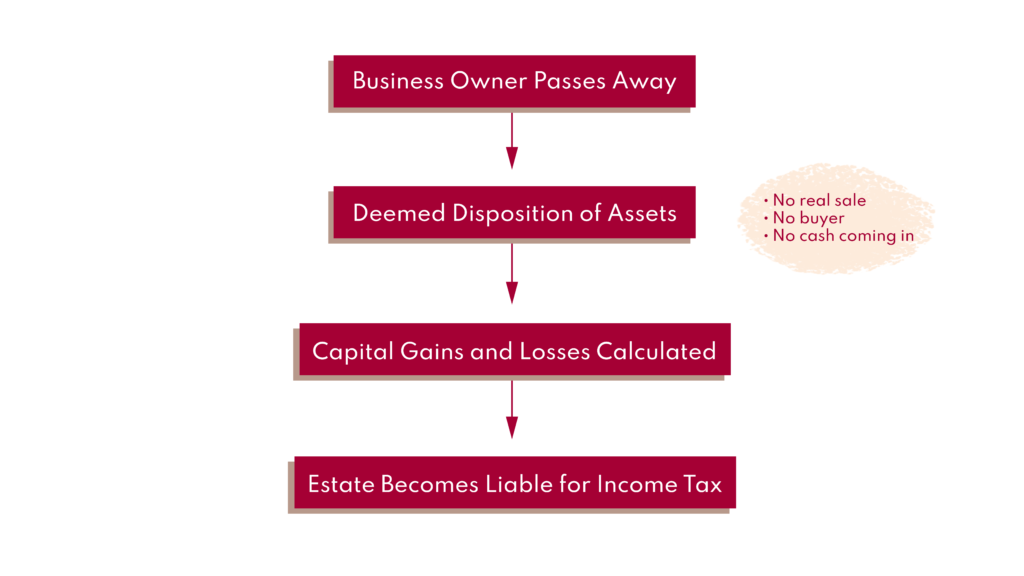 Business Owner Passes Away

Deemed Disposition of Assets

• No real sale
• No buyer
• No cash coming in

Capital Gains and Losses Calculated

Estate Becomes Liable for Income Tax